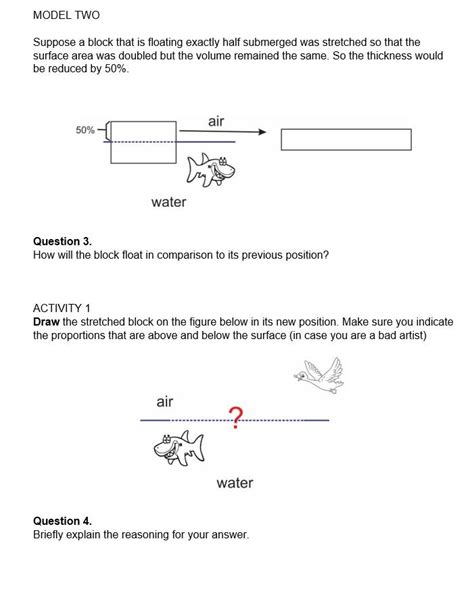 MODEL TWO

Suppose a block that is floating exactly half submerged was stretched so that the surface area was doubled but the volume remained the same. So the thickness would be reduced by 50%.

50%

air

water

**Question 3.**
How will the block float in comparison to its previous position?

ACTIVITY 1
**Draw** the stretched block on the figure below in its new position. Make sure you indicate the proportions that are above and below the surface (in case you are a bad artist)

air

?

water

**Question 4.**
Briefly explain the reasoning for your answer.