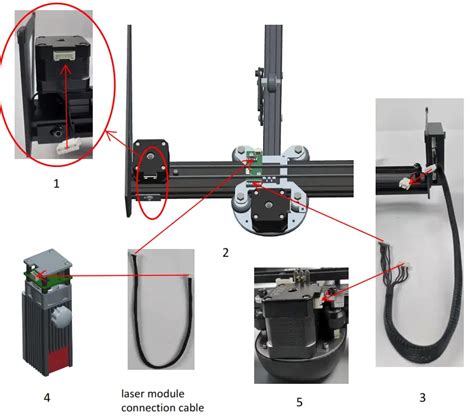 1

2

4

laser module connection cable

5

3