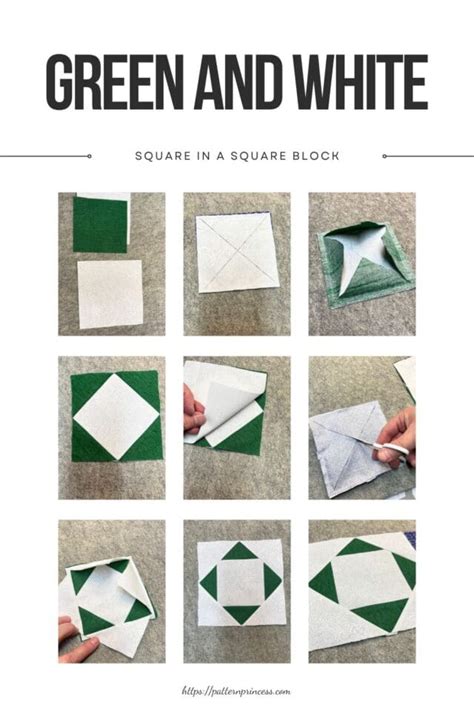 GREEN AND WHITE

SQUARE IN A SQUARE BLOCK

https://patternprincess.com