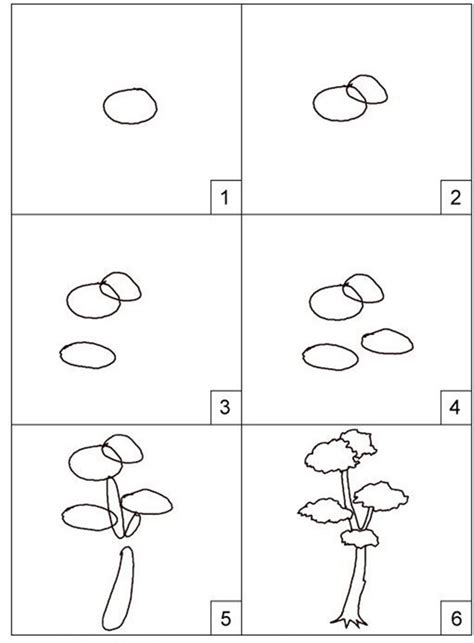 1

2

3

4

5

6