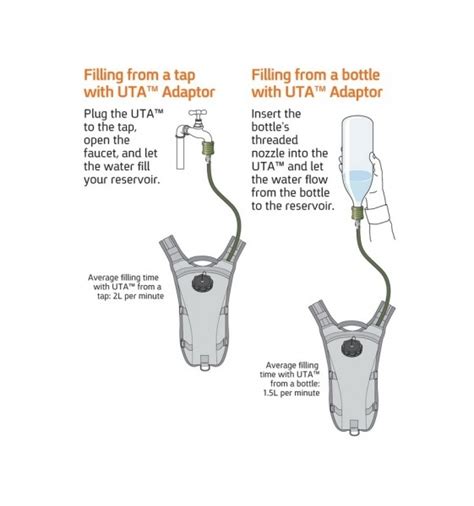 Filling from a tap with UTA™ Adaptor

Plug the UTA™ to the tap, open the faucet, and let the water fill your reservoir.

Average filling time with UTA™ from a tap: 2L per minute

Filling from a bottle with UTA™ Adaptor

Insert the bottle's threaded nozzle into the UTA™ and let the water flow from the bottle to the reservoir.

Average filling time with UTA™ from a bottle: 1.5L per minute