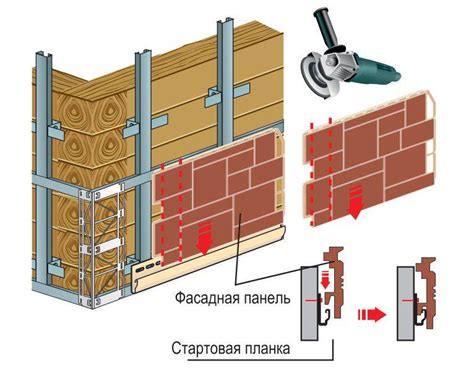 Фасадная панель

Стартовая планка