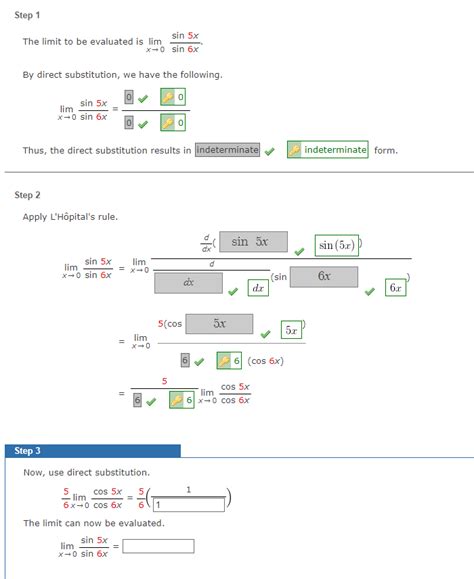 Step 1

The limit to be evaluated is $\lim_{x \to 0} \frac{\sin 5x}{\sin 6x}$.

By direct substitution, we have the following.

$\lim_{x \to 0} \frac{\sin 5x}{\sin 6x} = \frac{0 \quad 0}{0 \quad 0}$

Thus, the direct substitution results in indeterminate indeterminate form.

Step 2

Apply L'Hôpital's rule.

$\lim_{x \to 0} \frac{\sin 5x}{\sin 6x} = \lim_{x \to 0} \frac{\frac{d}{dx}(\sin 5x \quad \sin(5x))}{\frac{d}{dx \quad dx}(\sin 6x \quad 6x)}$

$= \lim_{x \to 0} \frac{5(\cos 5x \quad 5x)}{6 \quad 6 \ (\cos 6x)}$

$= \frac{5}{6 \quad 6} \lim_{x \to 0} \frac{\cos 5x}{\cos 6x}$

Step 3

Now, use direct substitution.

$\frac{5}{6} \lim_{x \to 0} \frac{\cos 5x}{\cos 6x} = \frac{5}{6}\left(\frac{1}{1}\right)$

The limit can now be evaluated.

$\lim_{x \to 0} \frac{\sin 5x}{\sin 6x} =$