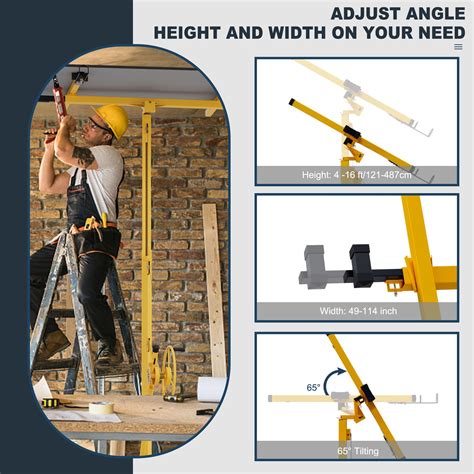 ADJUST ANGLE
HEIGHT AND WIDTH ON YOUR NEED

Height: 4 -16 ft/121-487cm

Width: 49-114 inch

65°

65° Tilting