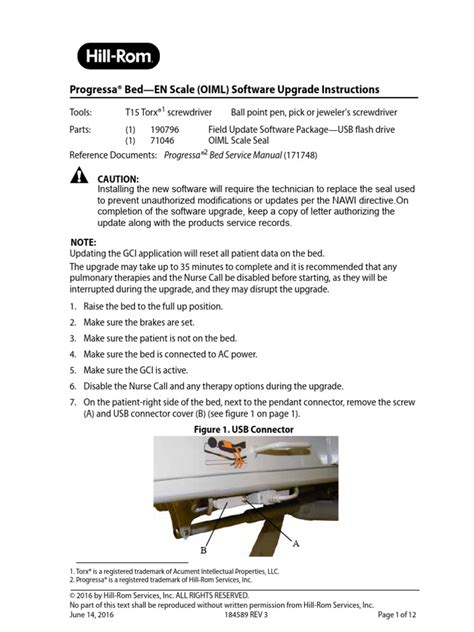 Hill-Rom

Progressa® Bed—EN Scale (OIML) Software Upgrade Instructions

Tools: T15 Torx®$^1$ screwdriver Ball point pen, pick or jeweler's screwdriver

Parts: (1) 190796 Field Update Software Package—USB flash drive
(1) 71046 OIML Scale Seal

Reference Documents: Progressa®$^2$ Bed Service Manual (171748)

CAUTION:
Installing the new software will require the technician to replace the seal used to prevent unauthorized modifications or updates per the NAWI directive.On completion of the software upgrade, keep a copy of letter authorizing the update along with the products service records.

NOTE:
Updating the GCI application will reset all patient data on the bed.

The upgrade may take up to 35 minutes to complete and it is recommended that any pulmonary therapies and the Nurse Call be disabled before starting, as they will be interrupted during the upgrade, and they may disrupt the upgrade.

1. Raise the bed to the full up position.
2. Make sure the brakes are set.
3. Make sure the patient is not on the bed.
4. Make sure the bed is connected to AC power.
5. Make sure the GCI is active.
6. Disable the Nurse Call and any therapy options during the upgrade.
7. On the patient-right side of the bed, next to the pendant connector, remove the screw (A) and USB connector cover (B) (see figure 1 on page 1).

Figure 1. USB Connector

B
A

1. Torx® is a registered trademark of Acument Intellectual Properties, LLC.
2. Progressa® is a registered trademark of Hill-Rom Services, Inc.

© 2016 by Hill-Rom Services, Inc. ALL RIGHTS RESERVED.
No part of this text shall be reproduced without written permission from Hill-Rom Services, Inc.
June 14, 2016 184589 REV 3 Page 1 of 12