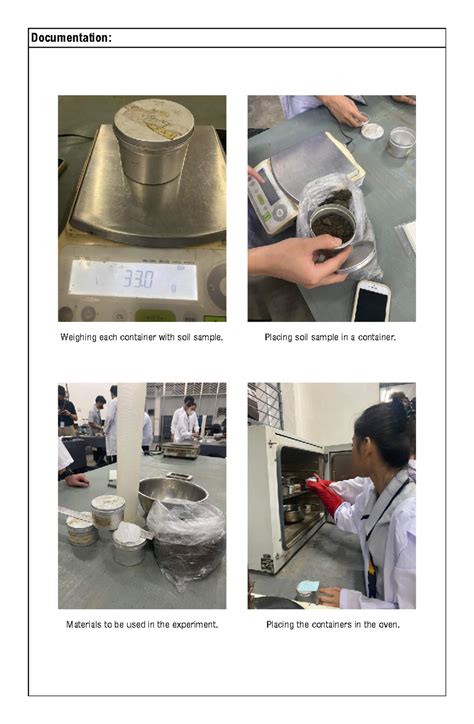 Documentation:

33.0 g

Weighing each container with soil sample.

Placing soil sample in a container.

Materials to be used in the experiment.

Placing the containers in the oven.