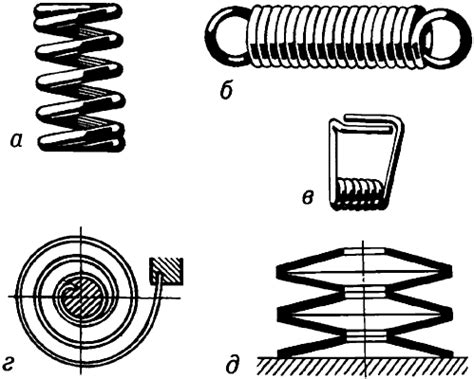 а
б
в
г
д