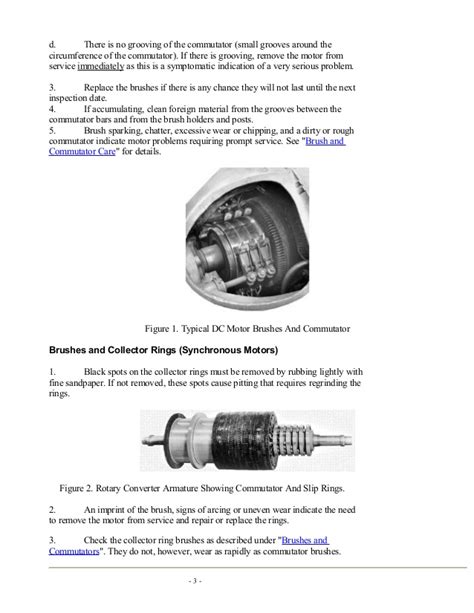 d. There is no grooving of the commutator (small grooves around the circumference of the commutator). If there is grooving, remove the motor from service immediately as this is a symptomatic indication of a very serious problem.

3. Replace the brushes if there is any chance they will not last until the next inspection date.
4. If accumulating, clean foreign material from the grooves between the commutator bars and from the brush holders and posts.
5. Brush sparking, chatter, excessive wear or chipping, and a dirty or rough commutator indicate motor problems requiring prompt service. See "Brush and Commutator Care" for details.

Figure 1. Typical DC Motor Brushes And Commutator

Brushes and Collector Rings (Synchronous Motors)

1. Black spots on the collector rings must be removed by rubbing lightly with fine sandpaper. If not removed, these spots cause pitting that requires regrinding the rings.

Figure 2. Rotary Converter Armature Showing Commutator And Slip Rings.

2. An imprint of the brush, signs of arcing or uneven wear indicate the need to remove the motor from service and repair or replace the rings.

3. Check the collector ring brushes as described under "Brushes and Commutators". They do not, however, wear as rapidly as commutator brushes.

- 3 -