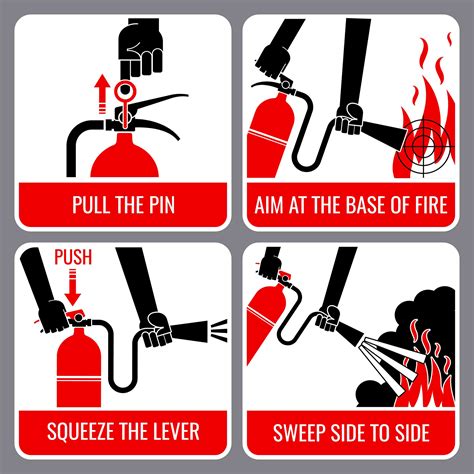 PULL THE PIN

AIM AT THE BASE OF FIRE

PUSH

SQUEEZE THE LEVER

SWEEP SIDE TO SIDE