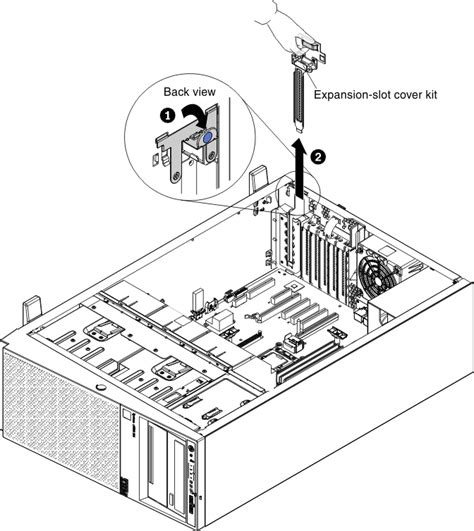 Back view
1
Expansion-slot cover kit
2