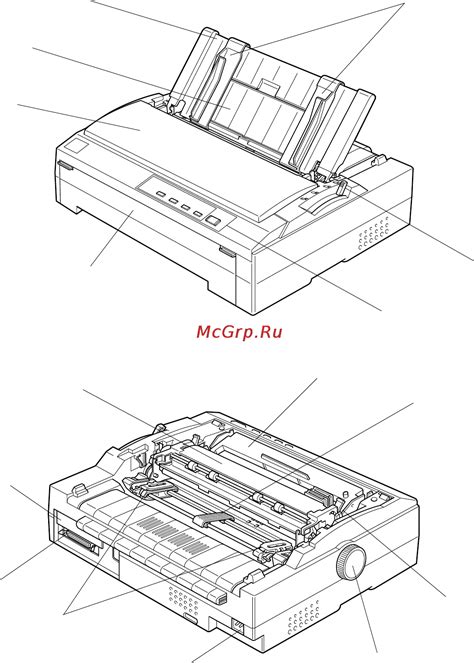 McGrp.Ru