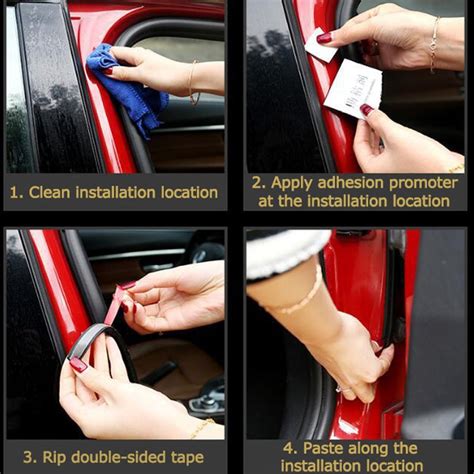 1. Clean installation location

2. Apply adhesion promoter at the installation location

3. Rip double-sided tape

4. Paste along the installation location