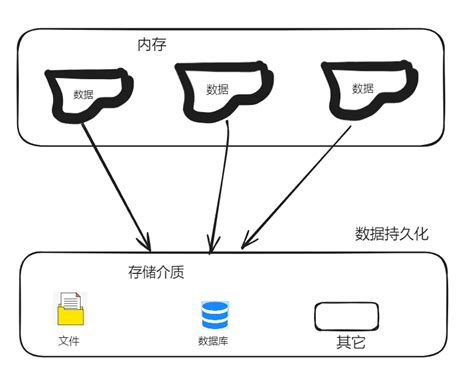 内存

数据

数据

数据

数据持久化

存储介质

文件

数据库

其它