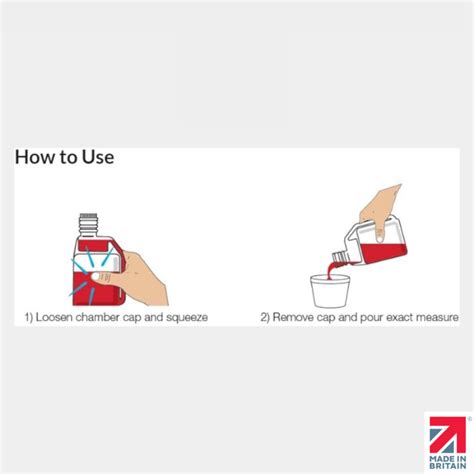 How to Use

1) Loosen chamber cap and squeeze

2) Remove cap and pour exact measure

MADE IN BRITAIN