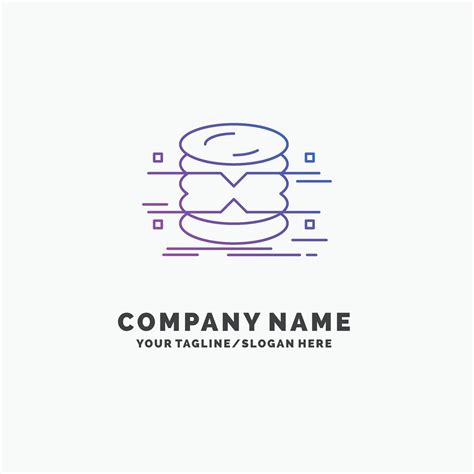 COMPANY NAME
YOUR TAGLINE/SLOGAN HERE