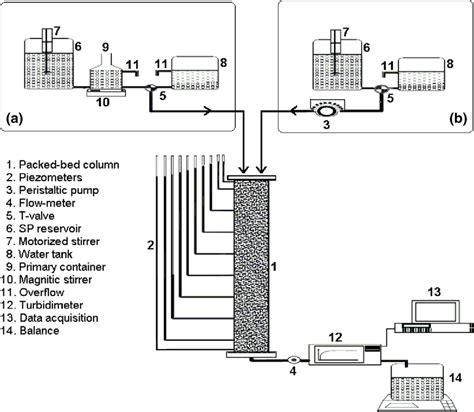 7
6
9
11
11
8
10
5
(a)

7
6
11
8
5
3
(b)

1. Packed-bed column
2. Piezometers
3. Peristaltic pump
4. Flow-meter
5. T-valve
6. SP reservoir
7. Motorized stirrer
8. Water tank
9. Primary container
10. Magnitic stirrer
11. Overflow
12. Turbidimeter
13. Data acquisition
14. Balance

2
1
13
12
4
14