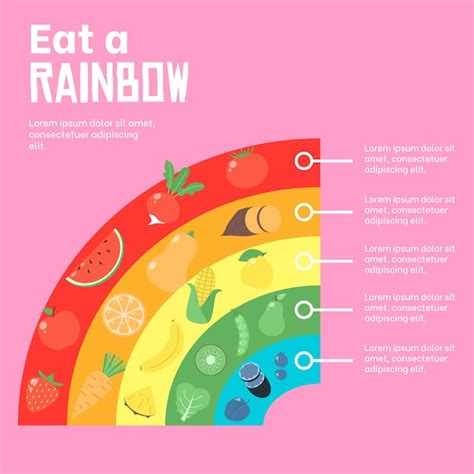 Eat a
RAINBOW

Lorem ipsum dolor sit amet, consectetuer adipiscing elit.

Lorem ipsum dolor sit amet, consectetuer adipiscing elit.

Lorem ipsum dolor sit amet, consectetuer adipiscing elit.

Lorem ipsum dolor sit amet, consectetuer adipiscing elit.

Lorem ipsum dolor sit amet, consectetuer adipiscing elit.

Lorem ipsum dolor sit amet, consectetuer adipiscing elit.