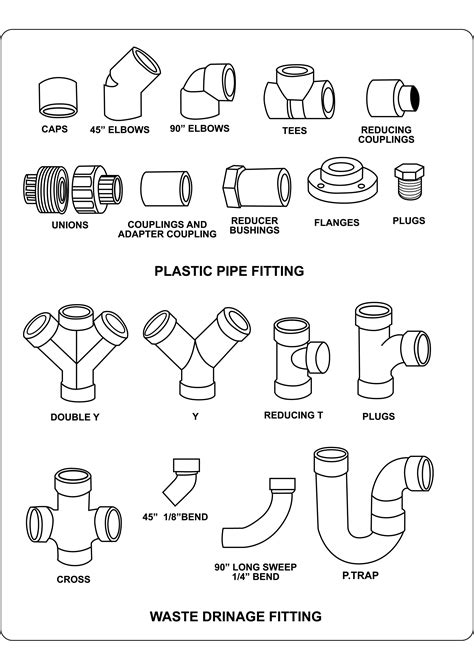 CAPS
45" ELBOWS
90" ELBOWS
TEES
REDUCING COUPLINGS

UNIONS
COUPLINGS AND ADAPTER COUPLING
REDUCER BUSHINGS
FLANGES
PLUGS

PLASTIC PIPE FITTING

DOUBLE Y
Y
REDUCING T
PLUGS

CROSS
45" 1/8"BEND
90" LONG SWEEP 1/4" BEND
P.TRAP

WASTE DRINAGE FITTING