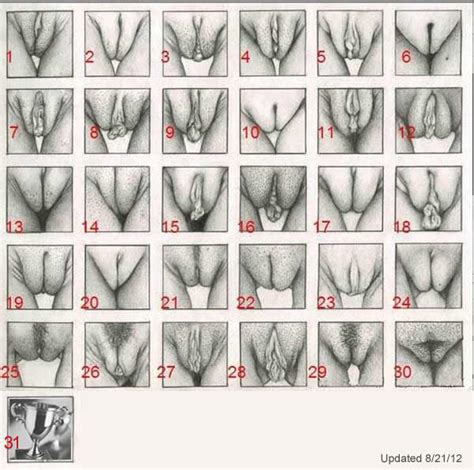 1 2 3 4 5 6
7 8 9 10 11 12
13 14 15 16 17 18
19 20 21 22 23 24
25 26 27 28 29 30
31
Updated 8/21/12