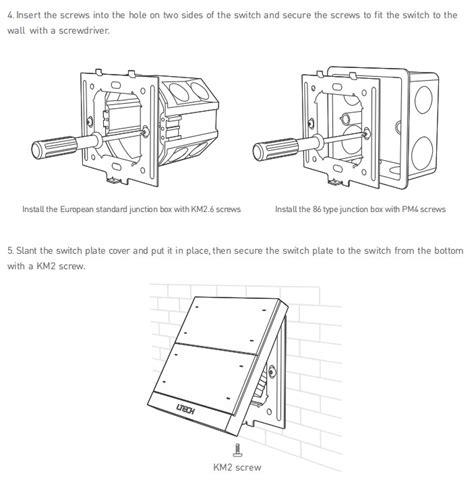 4. Insert the screws into the hole on two sides of the switch and secure the screws to fit the switch to the wall with a screwdriver.

Install the European standard junction box with KM2.6 screws

Install the 86 type junction box with PM4 screws

5. Slant the switch plate cover and put it in place, then secure the switch plate to the switch from the bottom with a KM2 screw.

LTECH

KM2 screw