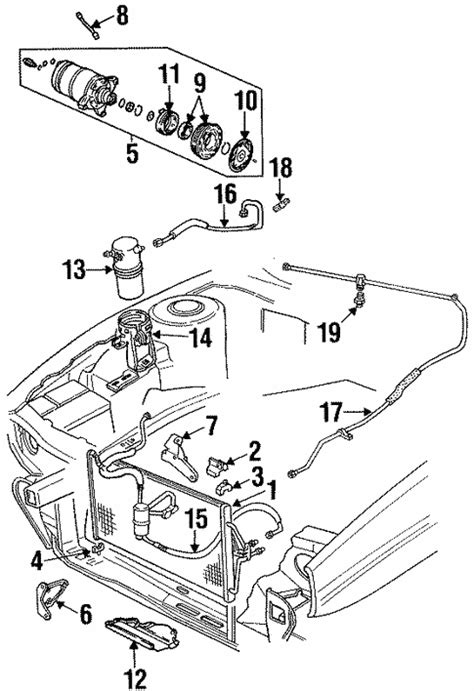 8
11
9
10
5
18
16
13
19
14
17
7
2
3
1
15
4
6
12