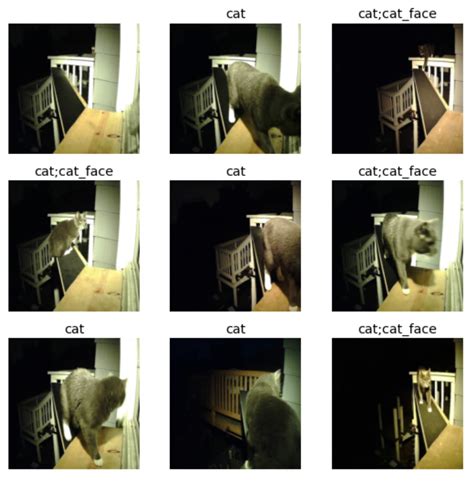 cat

cat;cat_face

cat;cat_face

cat

cat;cat_face

cat

cat

cat;cat_face