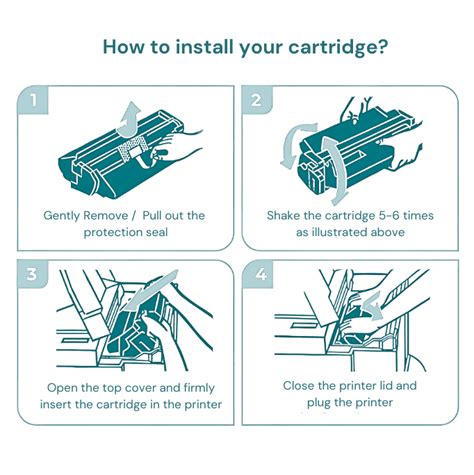 How to install your cartridge?

1

Gently Remove / Pull out the protection seal

2

Shake the cartridge 5-6 times as illustrated above

3

Open the top cover and firmly insert the cartridge in the printer

4

Close the printer lid and plug the printer