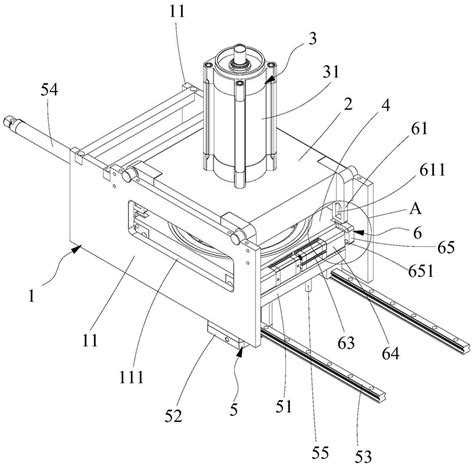 11
3
31
54
2
4
61
611
A
6
65
651
1
11
111
63
64
52
5
51
55
53