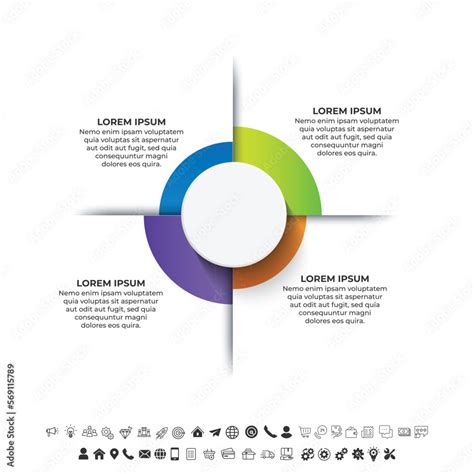 LOREM IPSUM
Nemo enim ipsam voluptatem quia voluptas sit aspernatur aut odit aut fugit, sed quia consequuntur magni dolores eos quira.

LOREM IPSUM
Nemo enim ipsam voluptatem quia voluptas sit aspernatur aut odit aut fugit, sed quia consequuntur magni dolores eos quira.

LOREM IPSUM
Nemo enim ipsam voluptatem quia voluptas sit aspernatur aut odit aut fugit, sed quia consequuntur magni dolores eos quira.

LOREM IPSUM
Nemo enim ipsam voluptatem quia voluptas sit aspernatur aut odit aut fugit, sed quia consequuntur magni dolores eos quira.

Adobe Stock | #569115789