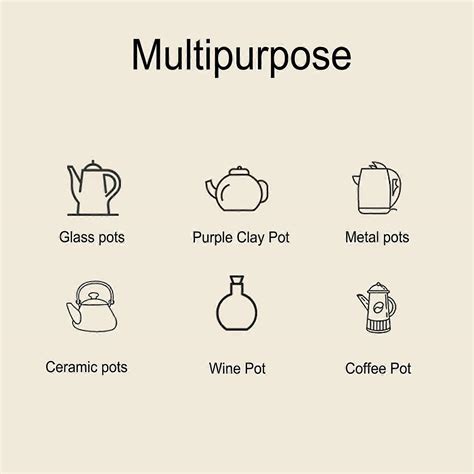 Multipurpose

Glass pots

Purple Clay Pot

Metal pots

Ceramic pots

Wine Pot

Coffee Pot