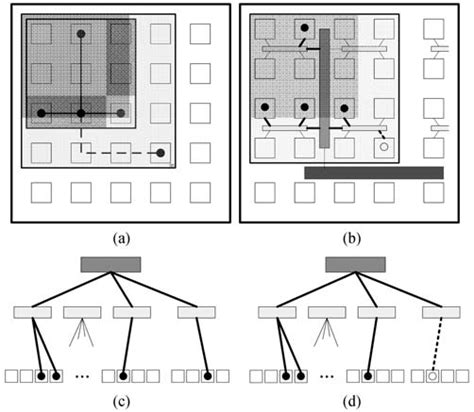 (a)

(b)

...

(c)

...

(d)