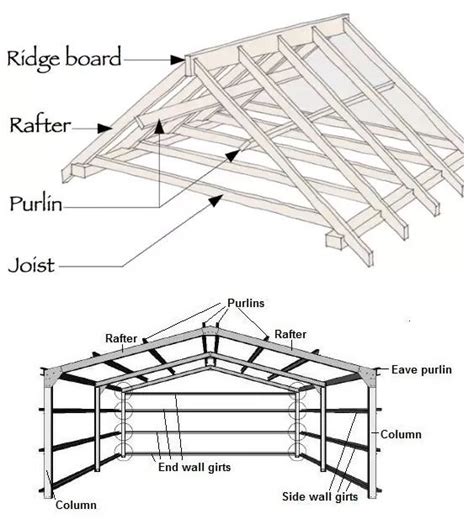 Ridge board
Rafter
Purlin
Joist

Purlins
Rafter
Rafter
Eave purlin
Column
End wall girts
Side wall girts
Column