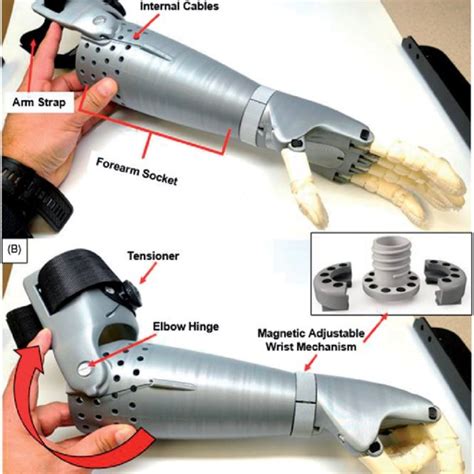 Internal Cables

Arm Strap

Forearm Socket

(B)

Tensioner

Elbow Hinge

Magnetic Adjustable Wrist Mechanism