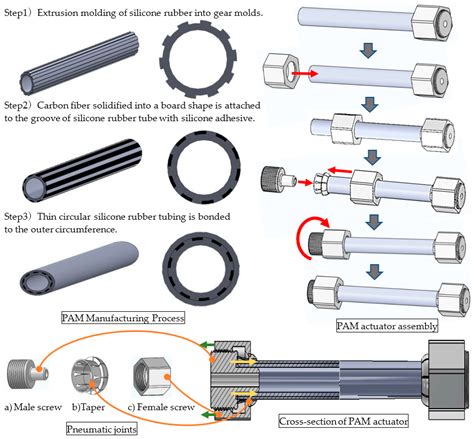 Step1) Extrusion molding of silicone rubber into gear molds.

Step2) Carbon fiber solidified into a board shape is attached to the groove of silicone rubber tube with silicone adhesive.

Step3) Thin circular silicone rubber tubing is bonded to the outer circumference.

PAM Manufacturing Process

PAM actuator assembly

a) Male screw b)Taper c) Female screw

Pneumatic joints

Cross-section of PAM actuator