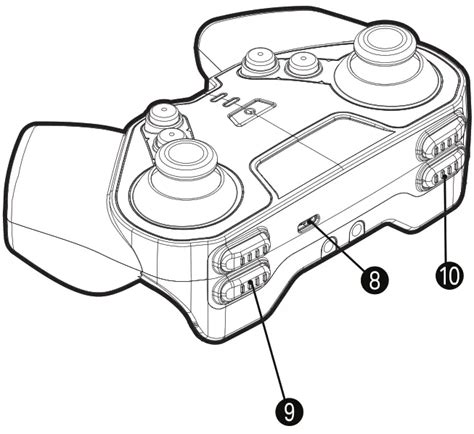 8
10
9