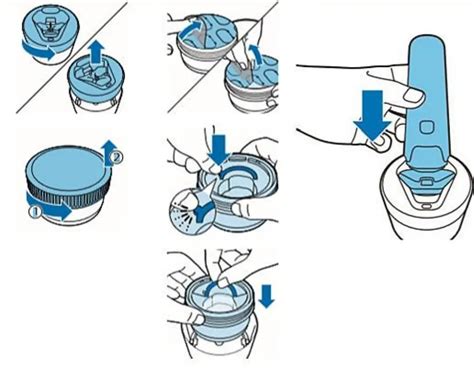 2
1