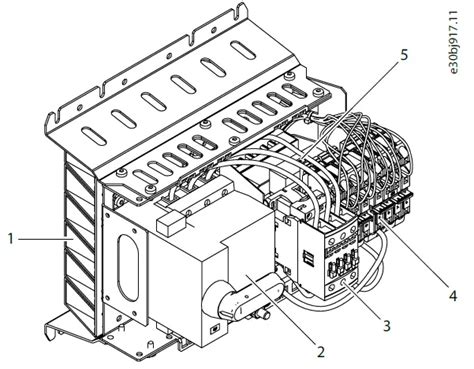 e30bj917.11

5

1

4

3

2