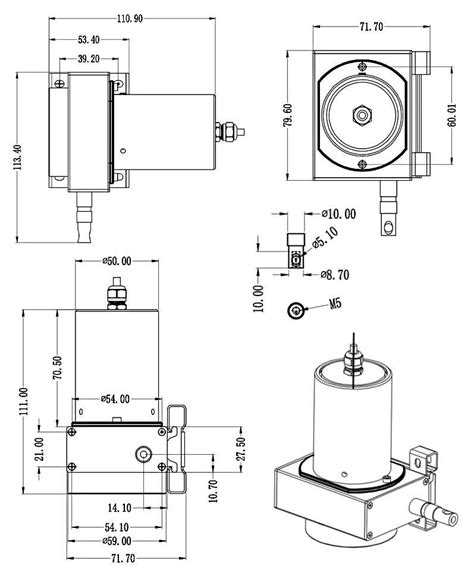 110.90
53.40
39.20
113.40
71.70
79.60
60.01
ø10.00
ø5.10
ø8.70
10.00
M5
ø50.00
111.00
70.50
ø54.00
21.00
27.50
10.70
14.10
54.10
ø59.00
71.70