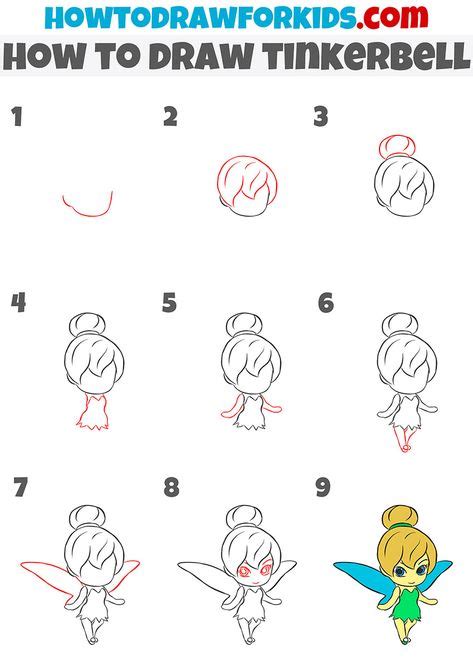 HOWTODRAWFORKIDS.com
HOW TO DRAW TINKERBELL

1

2

3

4

5

6

7

8

9