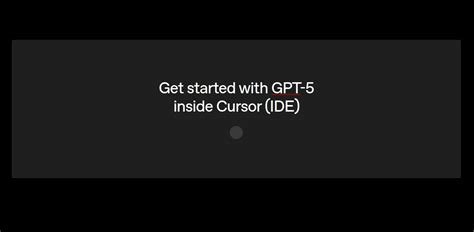 Get started with GPT-5
inside Cursor (IDE)