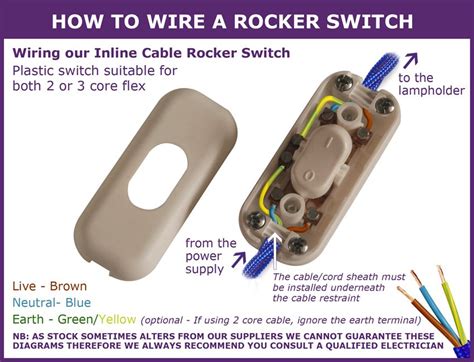 HOW TO WIRE A ROCKER SWITCH

Wiring our Inline Cable Rocker Switch
Plastic switch suitable for both 2 or 3 core flex

to the lampholder

from the power supply

The cable/cord sheath must be installed underneath the cable restraint

Live - Brown
Neutral- Blue
Earth - Green/Yellow (optional - If using 2 core cable, ignore the earth terminal)

NB: AS STOCK SOMETIMES ALTERS FROM OUR SUPPLIERS WE CANNOT GUARANTEE THESE DIAGRAMS THEREFORE WE ALWAYS RECOMMEND YOU CONSULT A QUALIFIED ELECTRICIAN