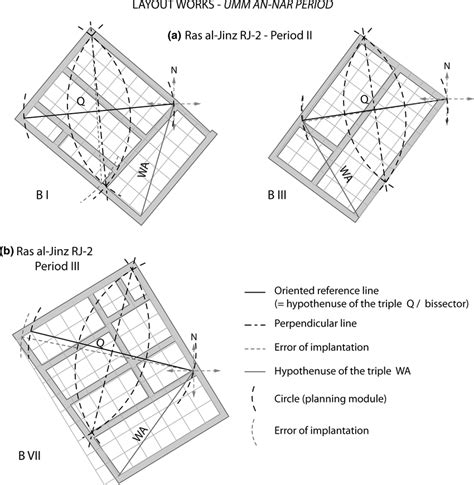 LAYOUT WORKS - UMM AN-NAR PERIOD

(a) Ras al-Jinz RJ-2 - Period II

N

Q

WA

B I

N

Q

WA

B III

(b) Ras al-Jinz RJ-2 Period III

Q

N

WA

B VII

Oriented reference line (= hypothenuse of the triple Q / bissector)

Perpendicular line

Error of implantation

Hypothenuse of the triple WA

Circle (planning module)

Error of implantation