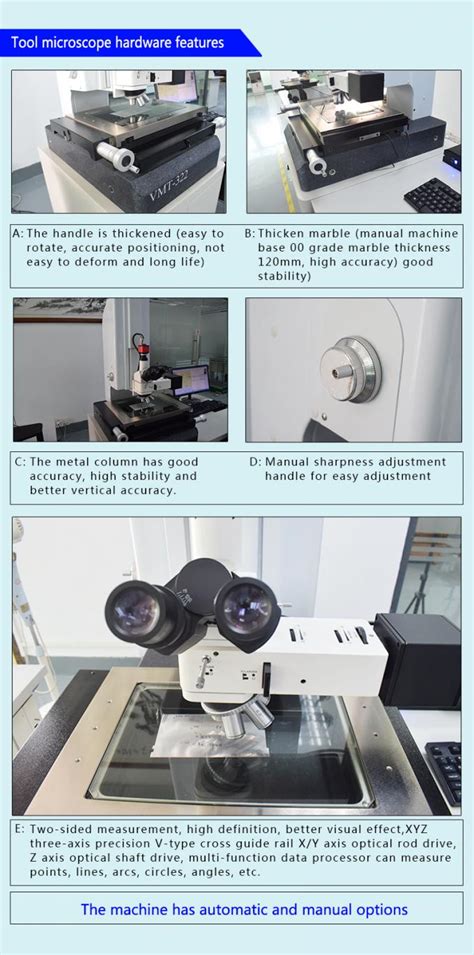 Tool microscope hardware features

VMT-322

A: The handle is thickened (easy to rotate, accurate positioning, not easy to deform and long life)

B: Thicken marble (manual machine base 00 grade marble thickness 120mm, high accuracy) good stability)

C: The metal column has good accuracy, high stability and better vertical accuracy.

D: Manual sharpness adjustment handle for easy adjustment

E: Two-sided measurement, high definition, better visual effect,XYZ three-axis precision V-type cross guide rail X/Y axis optical rod drive, Z axis optical shaft drive, multi-function data processor can measure points, lines, arcs, circles, angles, etc.

The machine has automatic and manual options