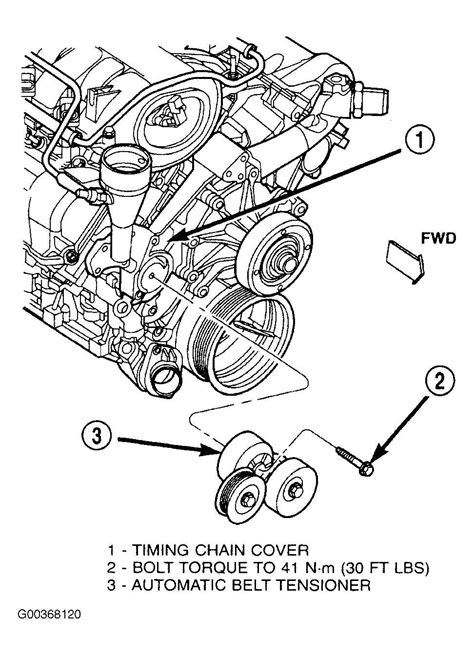 1

FWD

2

3

1 - TIMING CHAIN COVER
2 - BOLT TORQUE TO 41 N·m (30 FT LBS)
3 - AUTOMATIC BELT TENSIONER

G00368120