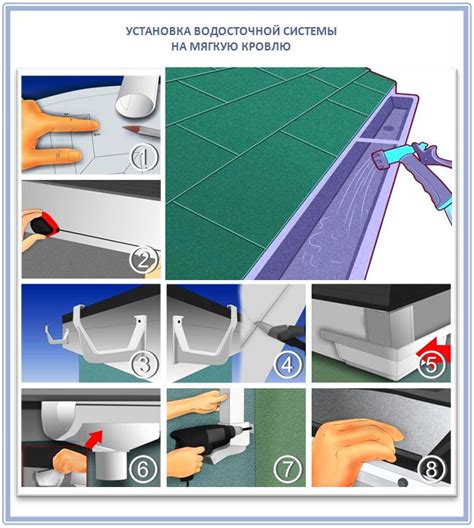 УСТАНОВКА ВОДОСТОЧНОЙ СИСТЕМЫ
НА МЯГКУЮ КРОВЛЮ

1
2
3
4
5
6
7
8