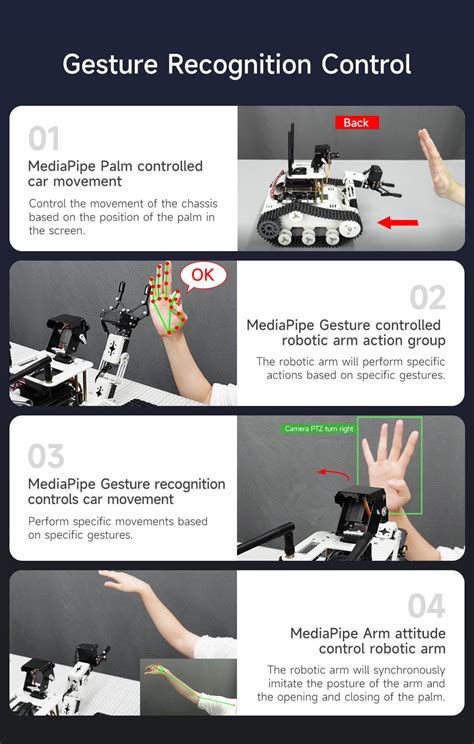 Gesture Recognition Control

01
MediaPipe Palm controlled car movement
Control the movement of the chassis based on the position of the palm in the screen.

Back

OK

02
MediaPipe Gesture controlled robotic arm action group
The robotic arm will perform specific actions based on specific gestures.

03
MediaPipe Gesture recognition controls car movement
Perform specific movements based on specific gestures.

Camera PTZ turn right

04
MediaPipe Arm attitude control robotic arm
The robotic arm will synchronously imitate the posture of the arm and the opening and closing of the palm.