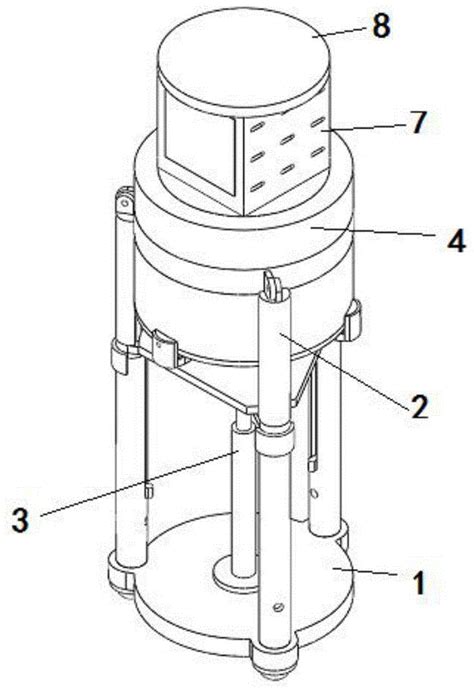 8
7
4
2
3
1