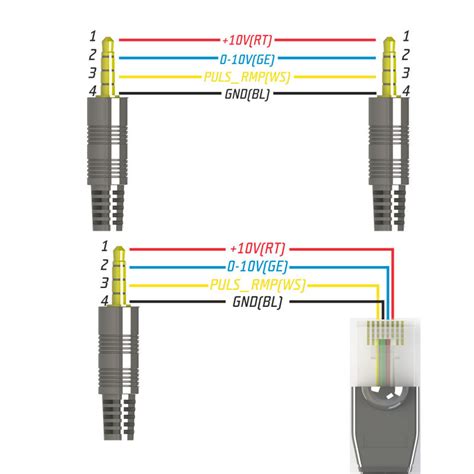 1 +10V(RT) 1
2 0-10V(GE) 2
3 PULS_RMP(WS) 3
4 GND(BL) 4

1 +10V(RT)
2 0-10V(GE)
3 PULS_RMP(WS)
4 GND(BL)