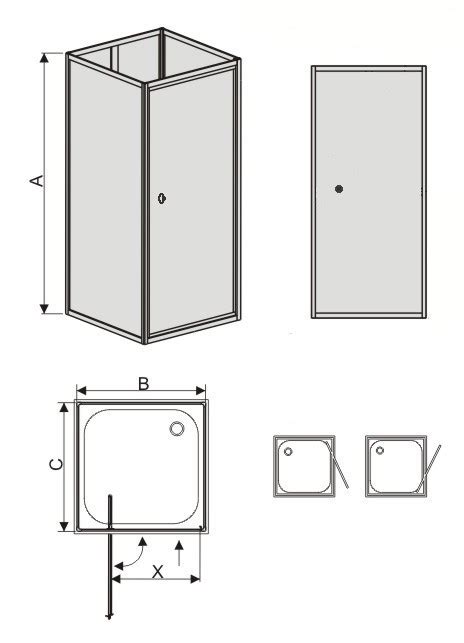 A

B

C

X