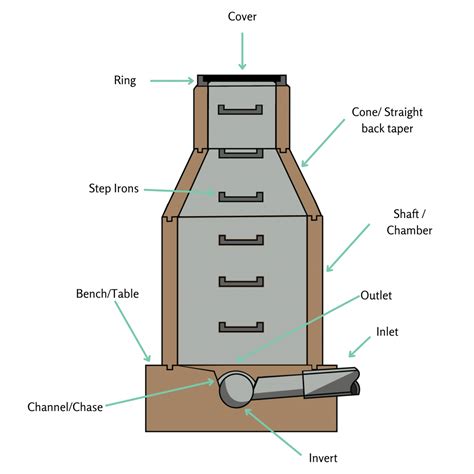 Cover

Ring

Cone/ Straight back taper

Step Irons

Shaft / Chamber

Bench/Table

Outlet

Inlet

Channel/Chase

Invert